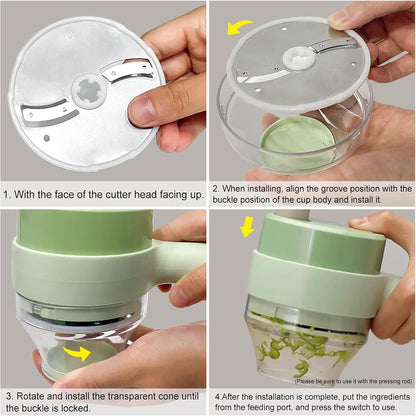 1. With the face of the cutter head facing up.

2. When installing, align the groove position with the buckle position of the cup body and install it.

3. Rotate and install the transparent cone until the buckle is locked.

(Please be sure to use it with the pressing rod)

4.After the installation is complete, put the ingredients from the feeding port, and press the switch to use.